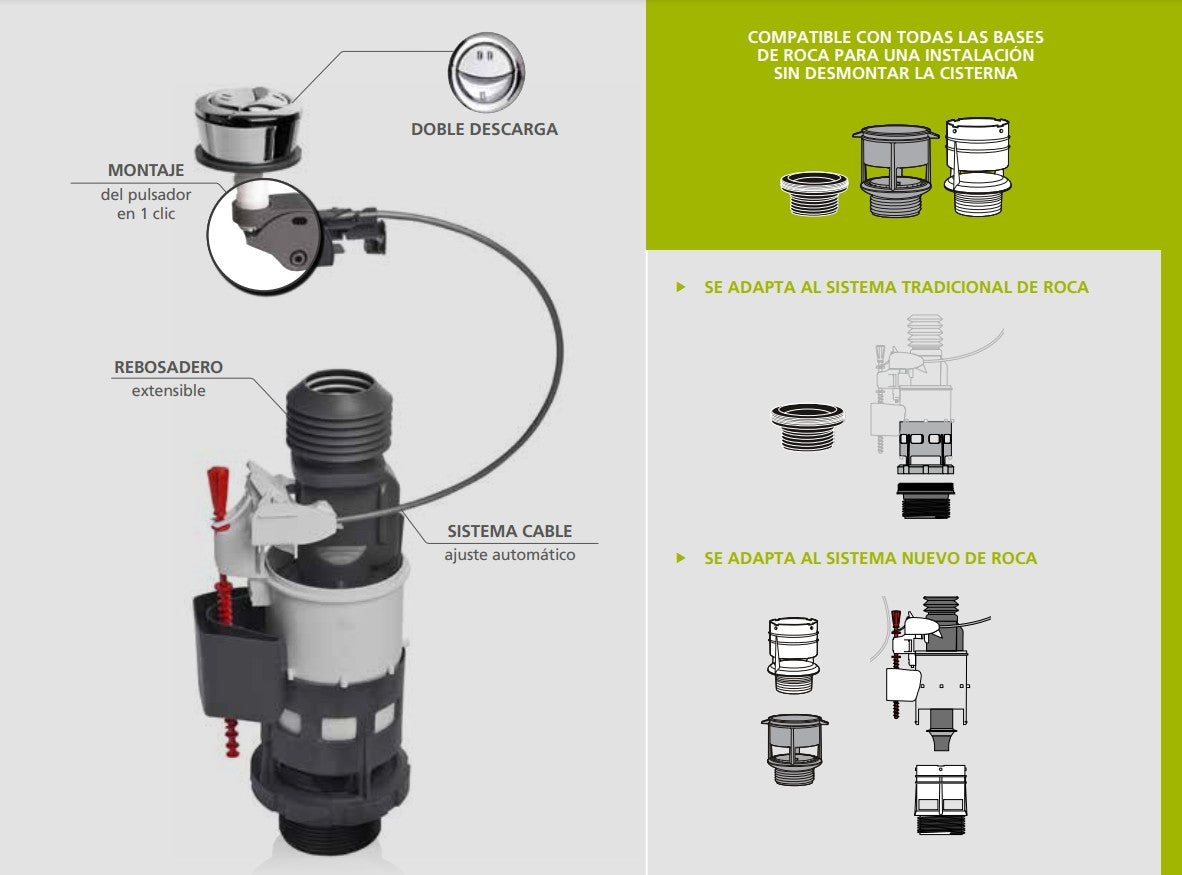 DOBLE DESCARGA

MONTAJE
del pulsador en 1 clic

REBOSADERO
extensible

SISTEMA CABLE
ajuste automático

COMPATIBLE CON TODAS LAS BASES DE ROCA PARA UNA INSTALACIÓN SIN DESMONTAR LA CISTERNA

SE ADAPTA AL SISTEMA TRADICIONAL DE ROCA

SE ADAPTA AL SISTEMA NUEVO DE ROCA